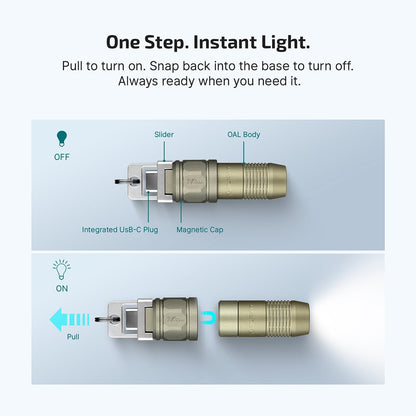 One Step. Instant Light.

Pull to turn on. Snap back into the base to turn off. Always ready when you need it.

OFF

Slider

OAL Body

Integrated UsB-C Plug

Magnetic Cap

ON

Pull