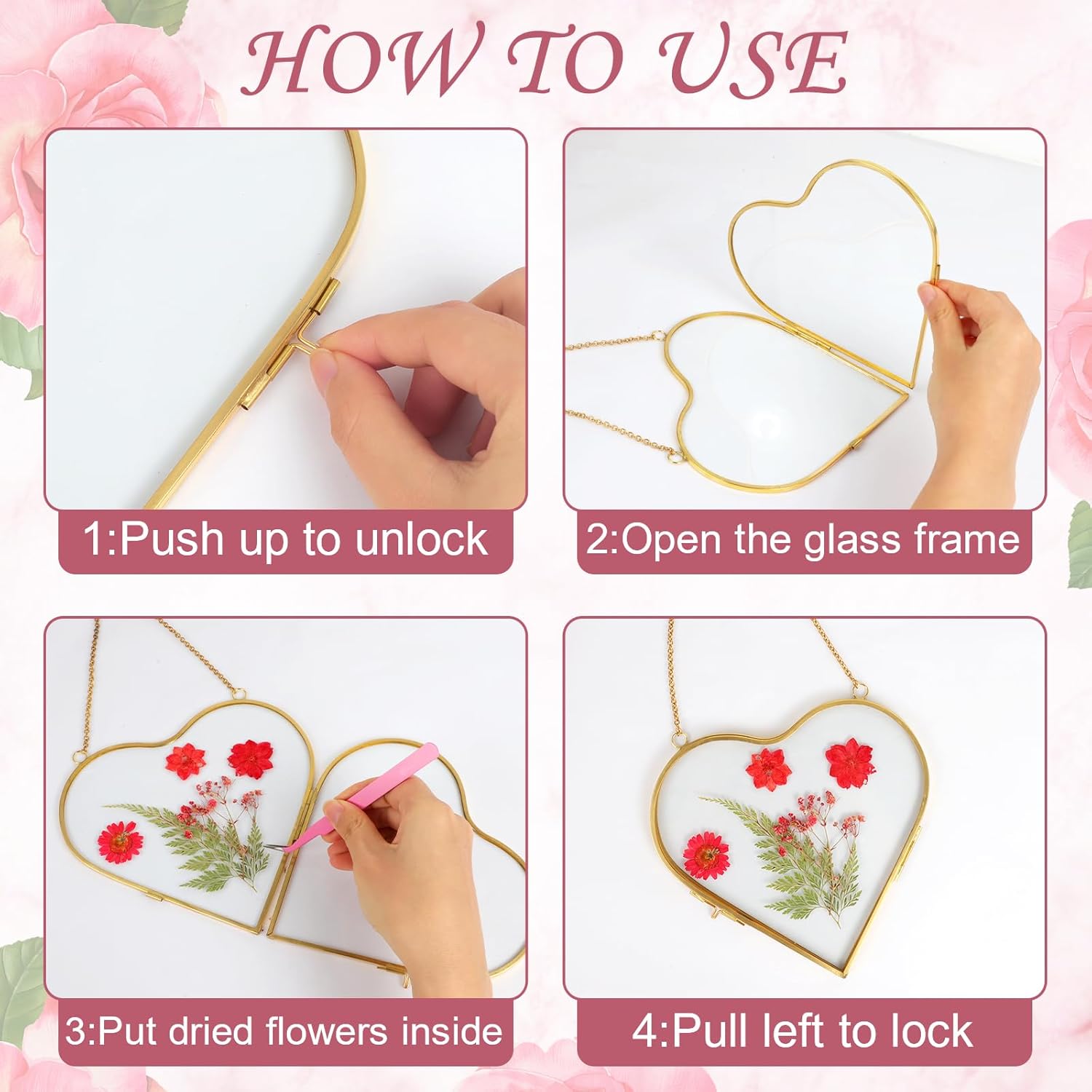 HOW TO USE

1:Push up to unlock

2:Open the glass frame

3:Put dried flowers inside

4:Pull left to lock