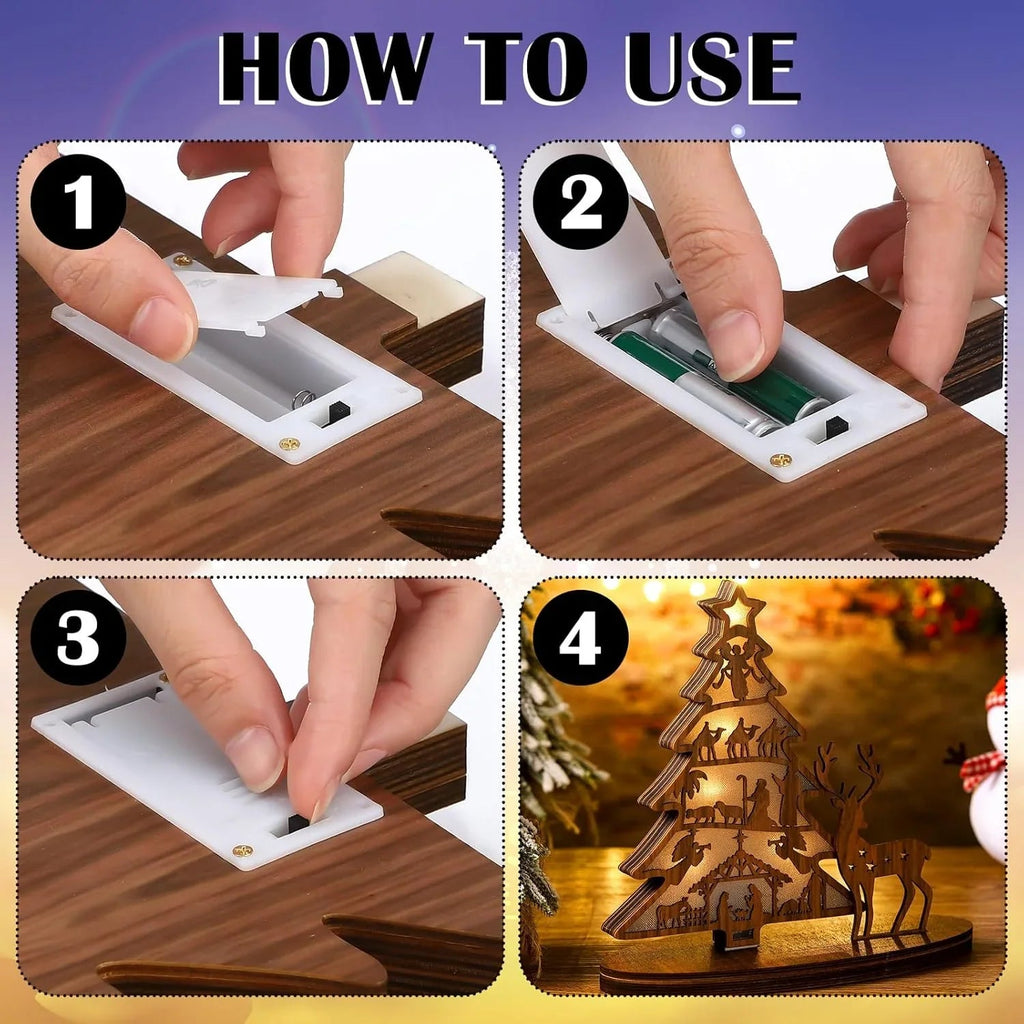 HOW TO USE

1

2

3

4