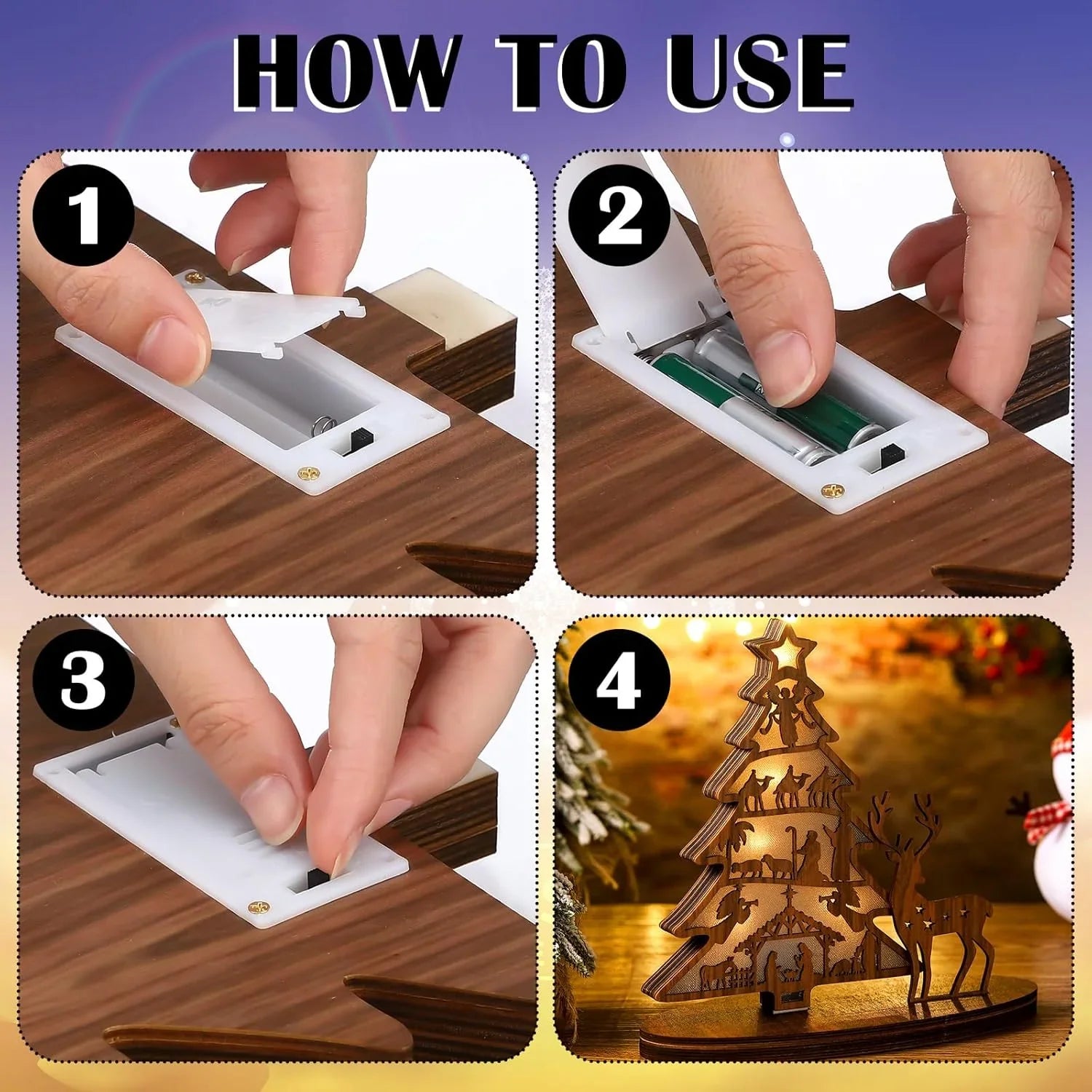 HOW TO USE

1

2

3

4